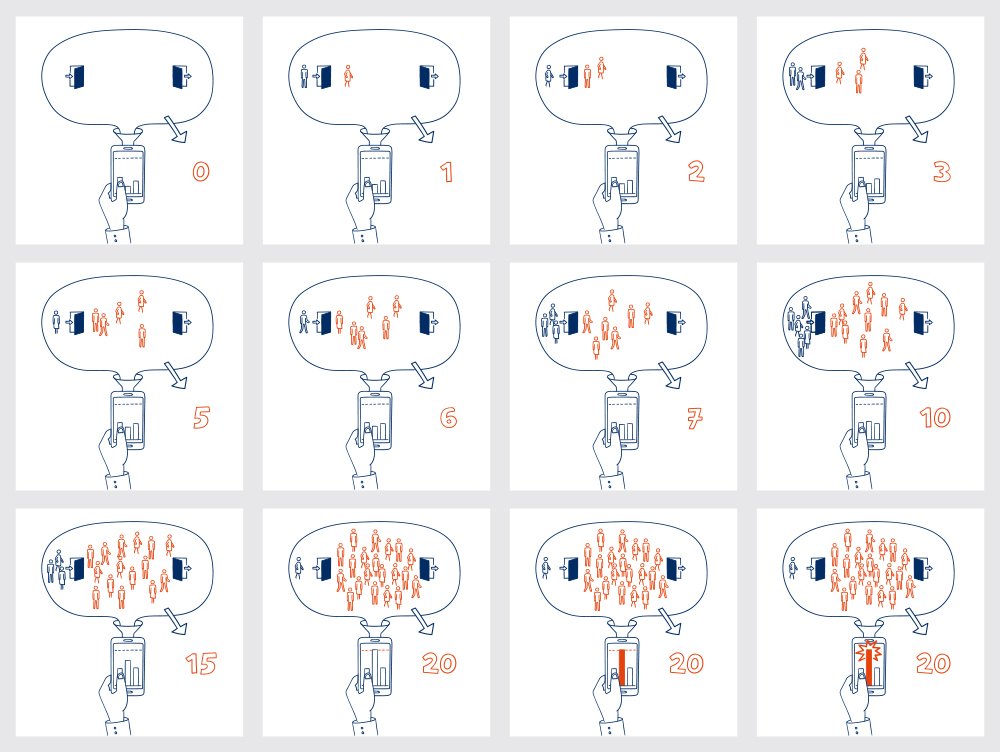 0

1

2

3

5

6

7

10

15

20

20

20